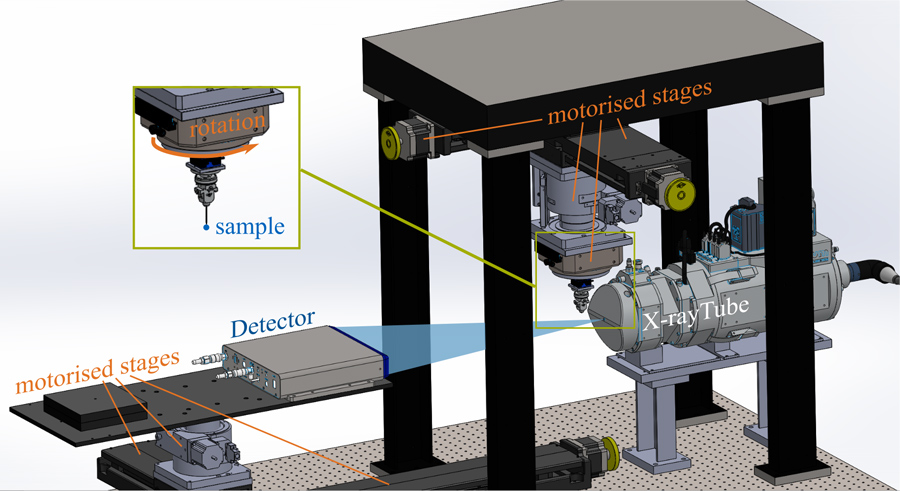 rotation
sample
motorised stages
Detector
X-rayTube
motorised stages