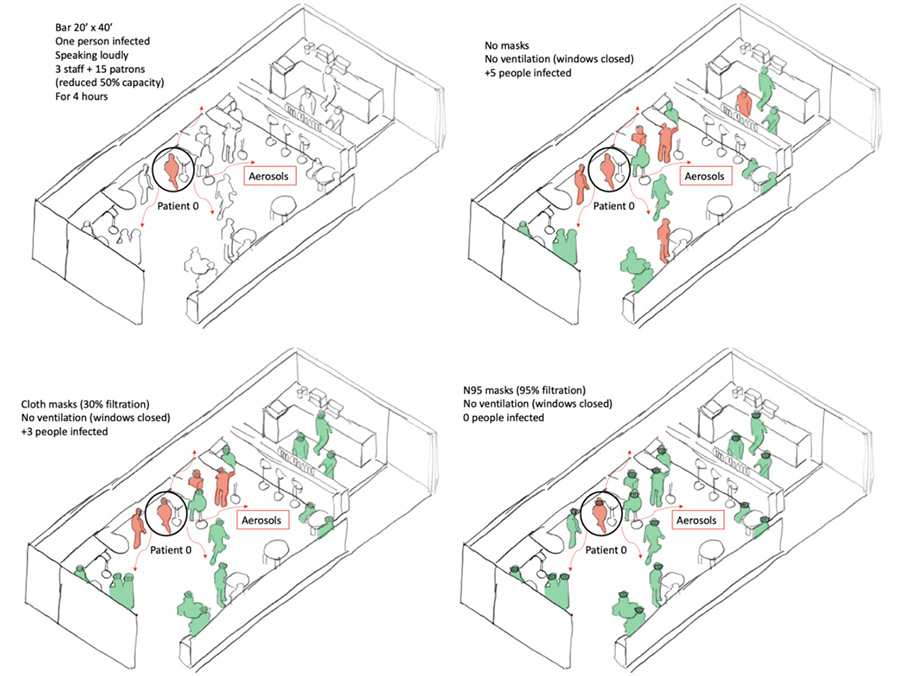 Bar 20' x 40'
One person infected
Speaking loudly
3 staff + 15 patrons
(reduced 50% capacity)
For 4 hours

Aerosols

Patient 0

No masks
No ventilation (windows closed)
+5 people infected

Aerosols

Patient 0

Cloth masks (30% filtration)
No ventilation (windows closed)
+3 people infected

Aerosols

Patient 0

N95 masks (95% filtration)
No ventilation (windows closed)
0 people infected

Aerosols

Patient 0