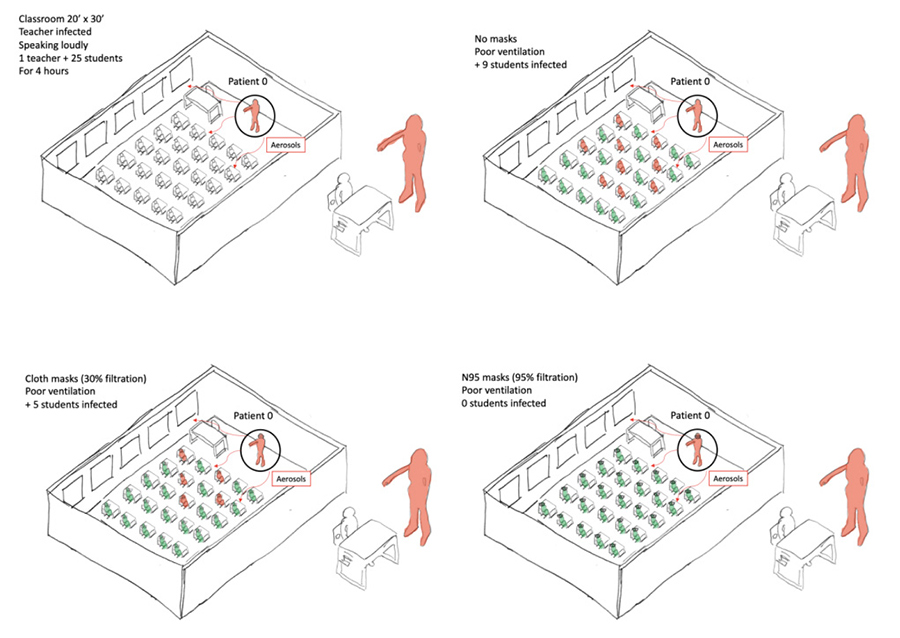 Classroom 20' x 30'
Teacher infected
Speaking loudly
1 teacher + 25 students
For 4 hours

Patient 0

Aerosols

No masks
Poor ventilation
+ 9 students infected

Patient 0

Aerosols

Cloth masks (30% filtration)
Poor ventilation
+ 5 students infected

Patient 0

Aerosols

N95 masks (95% filtration)
Poor ventilation
0 students infected

Patient 0

Aerosols