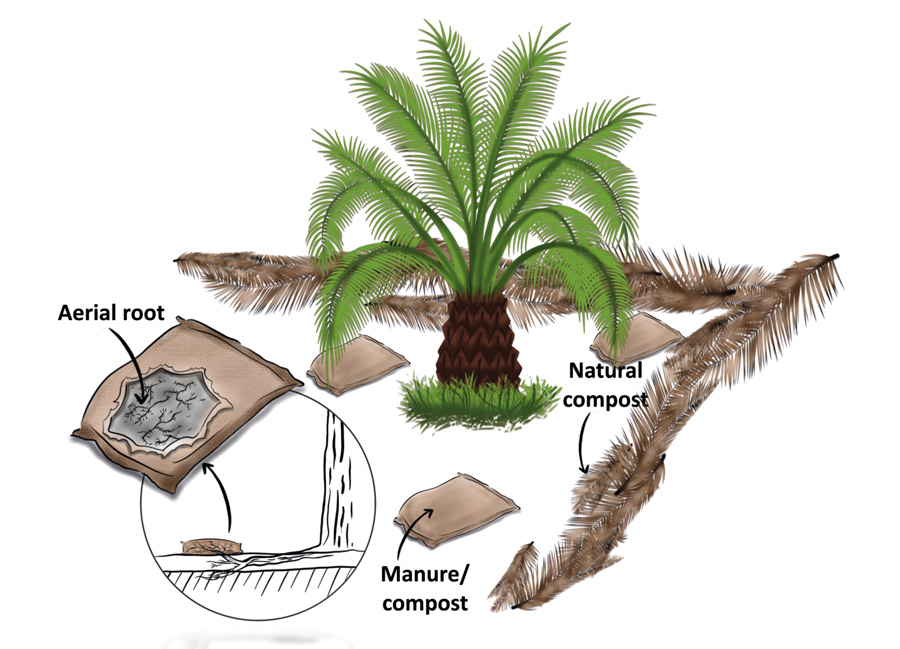 Aerial root

Natural compost

Manure/ compost