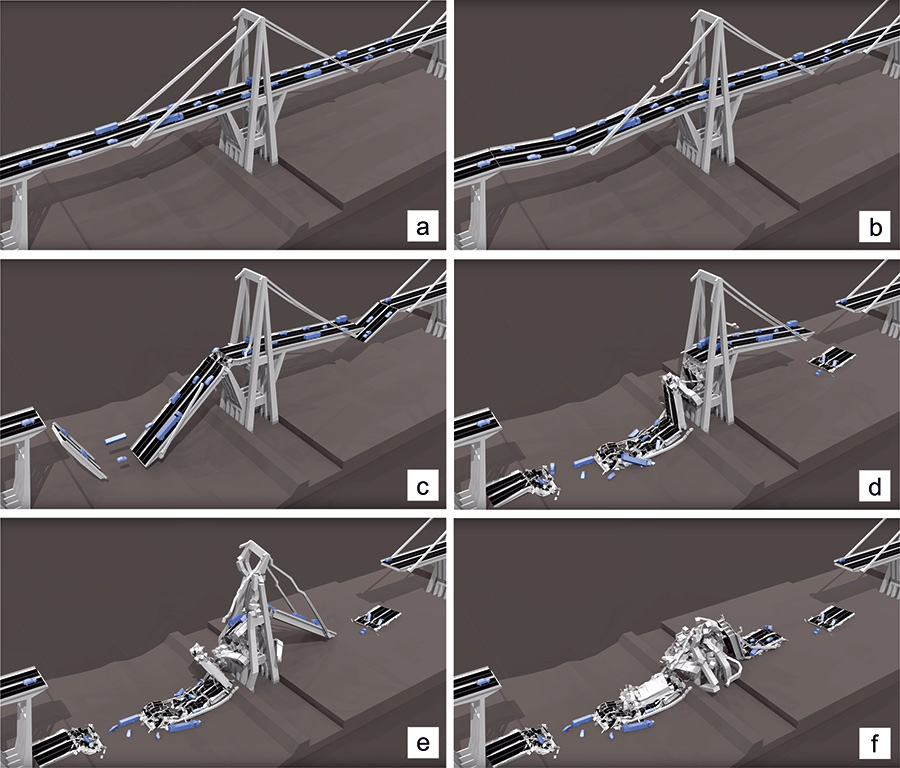 a

b

c

d

e

f